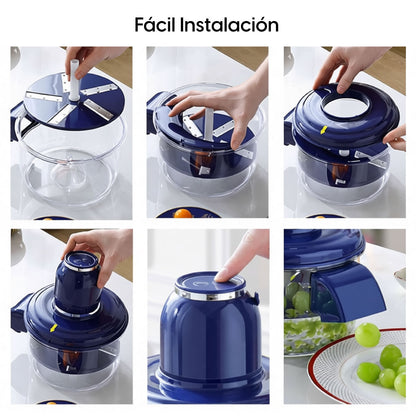 Fácil Instalación