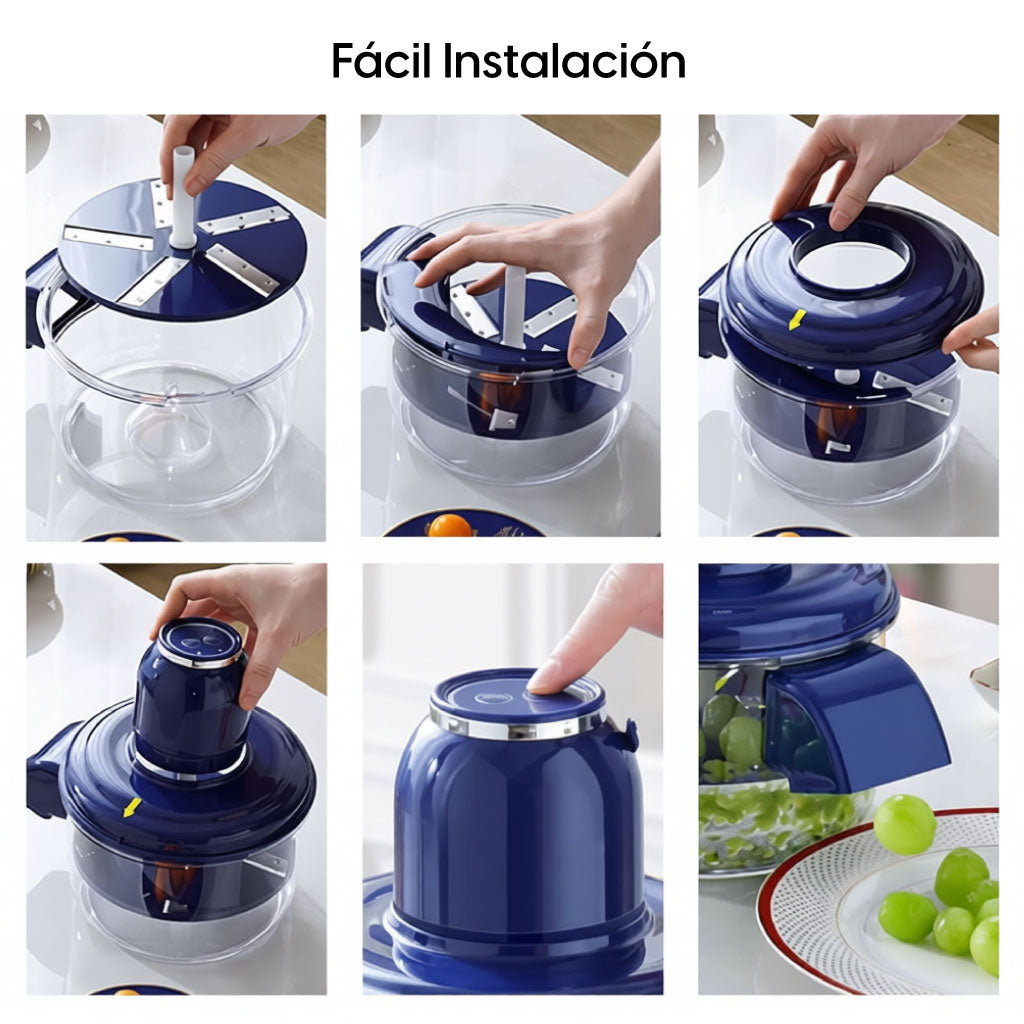 Fácil Instalación